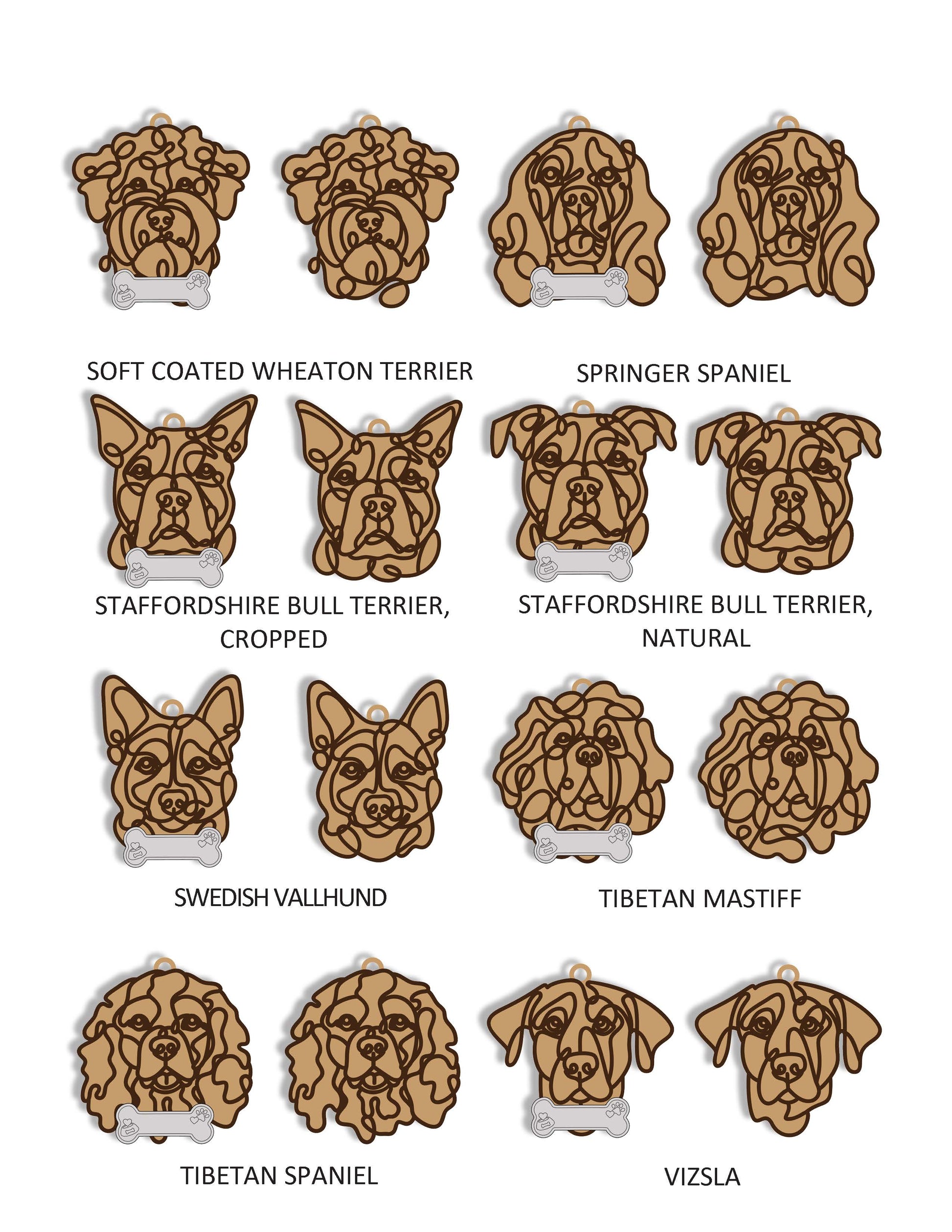 SOFT COATED WHEATON TERRIER

SPRINGER SPANIEL

STAFFORDSHIRE BULL TERRIER, CROPPED

STAFFORDSHIRE BULL TERRIER, NATURAL

SWEDISH VALLHUND

TIBETAN MASTIFF

TIBETAN SPANIEL

VIZSLA