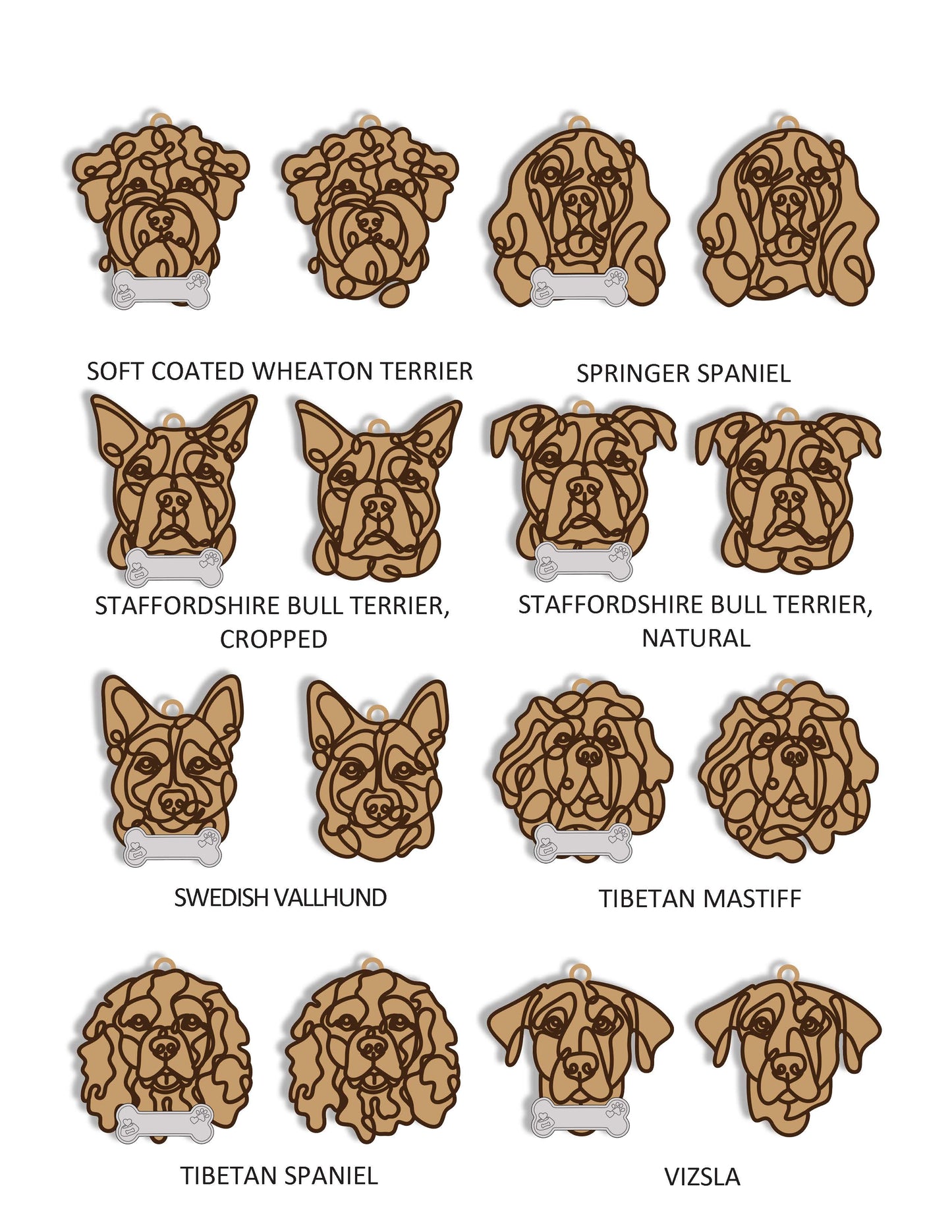 SOFT COATED WHEATON TERRIER

SPRINGER SPANIEL

STAFFORDSHIRE BULL TERRIER, CROPPED

STAFFORDSHIRE BULL TERRIER, NATURAL

SWEDISH VALLHUND

TIBETAN MASTIFF

TIBETAN SPANIEL

VIZSLA